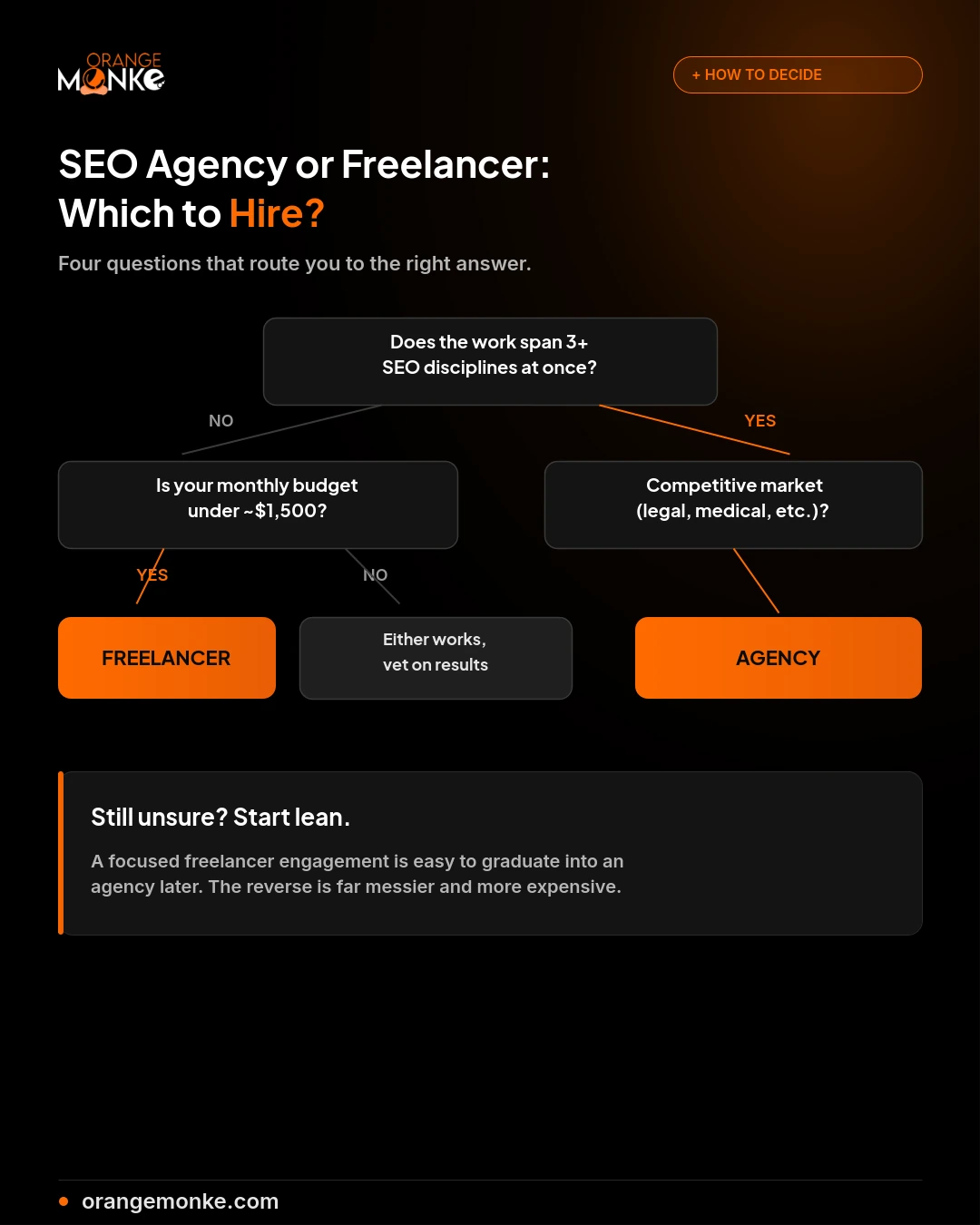 ORANGE MONKE

+ HOW TO DECIDE

SEO Agency or Freelancer: Which to Hire?

Four questions that route you to the right answer.

Does the work span 3+ SEO disciplines at once?

NO

YES

Is your monthly budget under ~$1,500?

Competitive market (legal, medical, etc.)?

YES

NO

FREELANCER

Either works, vet on results

AGENCY

Still unsure? Start lean.

A focused freelancer engagement is easy to graduate into an agency later. The reverse is far messier and more expensive.

orangemonke.com